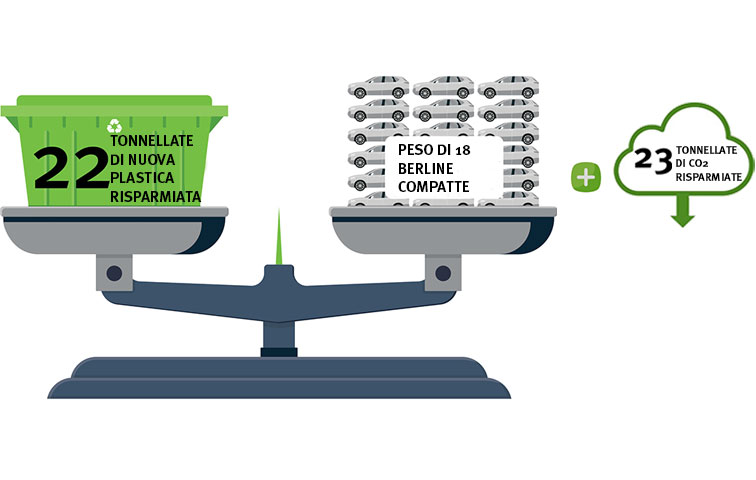 22 TONNELLATE DI NUOVA PLASTICA RISPARMIATA

PESO DI 18 BERLINE COMPATTE

+

23 TONNELLATE DI $CO_2$ RISPARMIATE